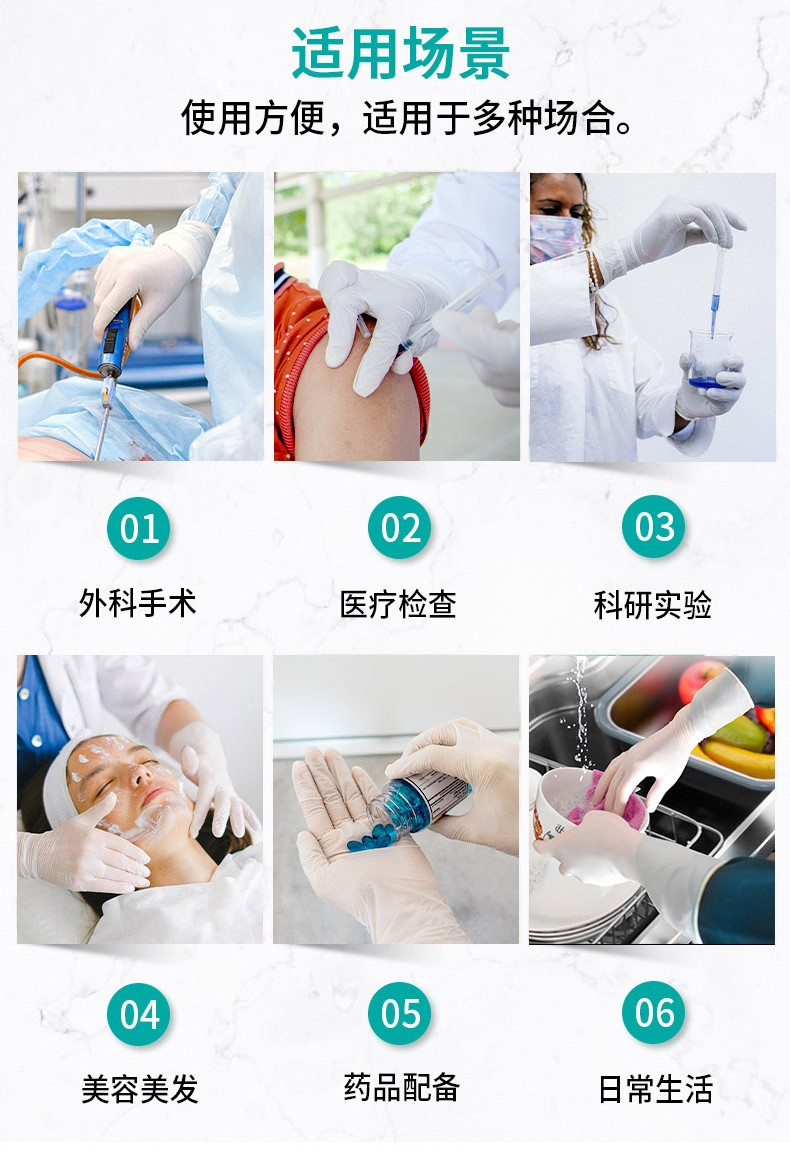 适用场景

使用方便，适用于多种场合。

01
外科手术

02
医疗检查

03
科研实验

04
美容美发

05
药品配备

06
日常生活