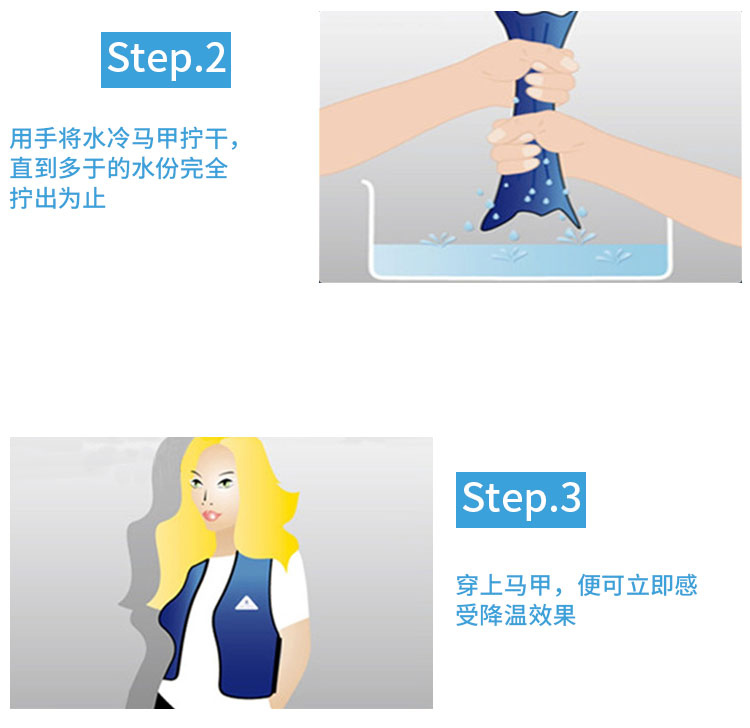 Step.2

用手将水冷马甲拧干，直到多于的水份完全拧出为止

Step.3

穿上马甲，便可立即感受降温效果