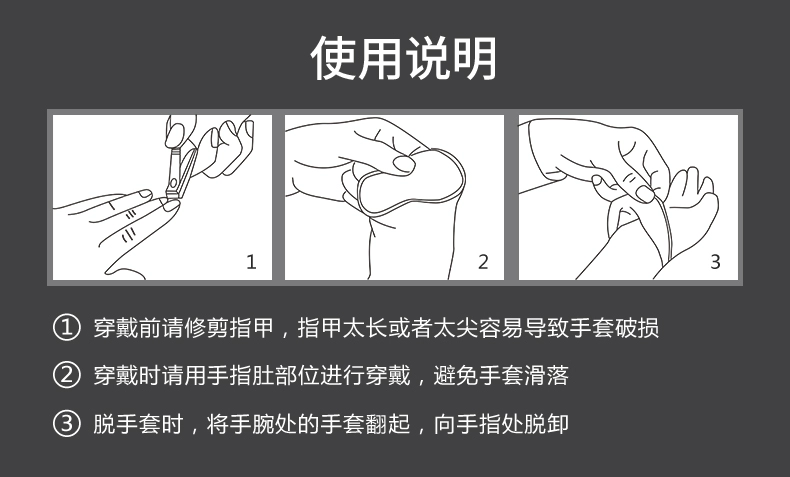 使用说明

1

2

3

① 穿戴前请修剪指甲，指甲太长或者太尖容易导致手套破损

② 穿戴时请用手指肚部位进行穿戴，避免手套滑落

③ 脱手套时，将手腕处的手套翻起，向手指处脱卸