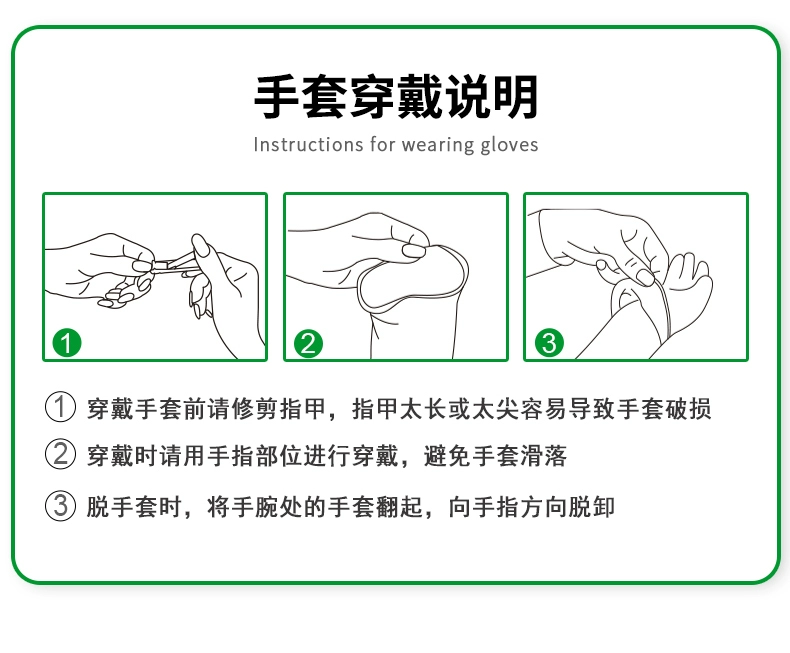 手套穿戴说明

Instructions for wearing gloves

1

2

3

① 穿戴手套前请修剪指甲，指甲太长或太尖容易导致手套破损

② 穿戴时请用手指部位进行穿戴，避免手套滑落

③ 脱手套时，将手腕处的手套翻起，向手指方向脱卸