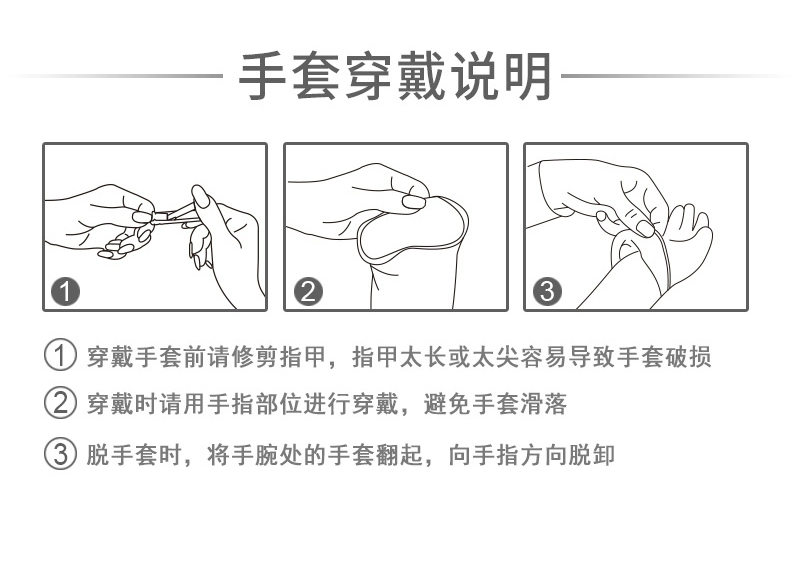 手套穿戴说明

1

2

3

① 穿戴手套前请修剪指甲，指甲太长或太尖容易导致手套破损

② 穿戴时请用手指部位进行穿戴，避免手套滑落

③ 脱手套时，将手腕处的手套翻起，向手指方向脱卸