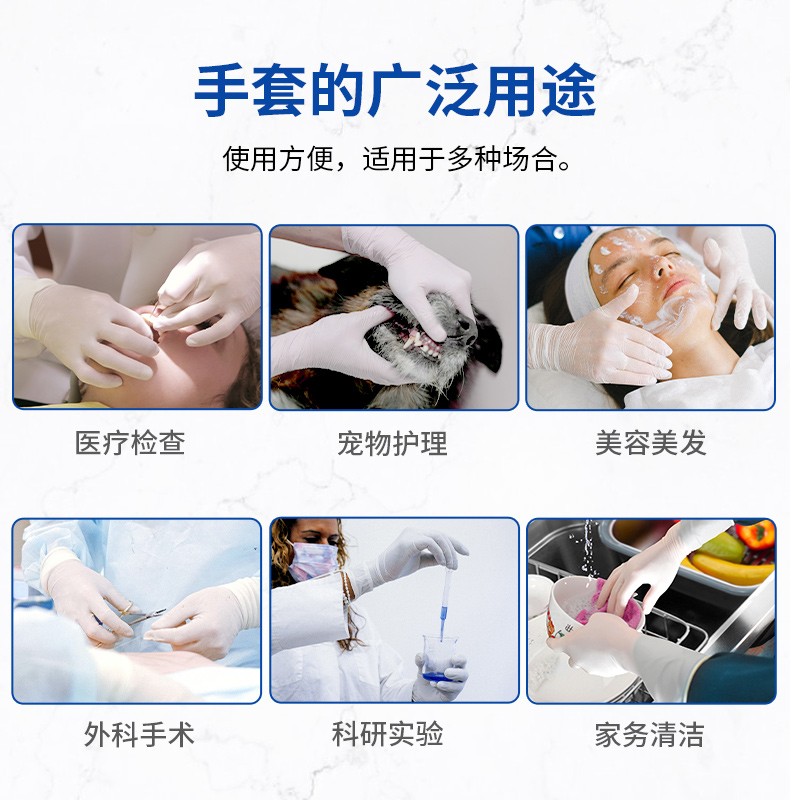 手套的广泛用途

使用方便，适用于多种场合。

医疗检查

宠物护理

美容美发

外科手术

科研实验

家务清洁